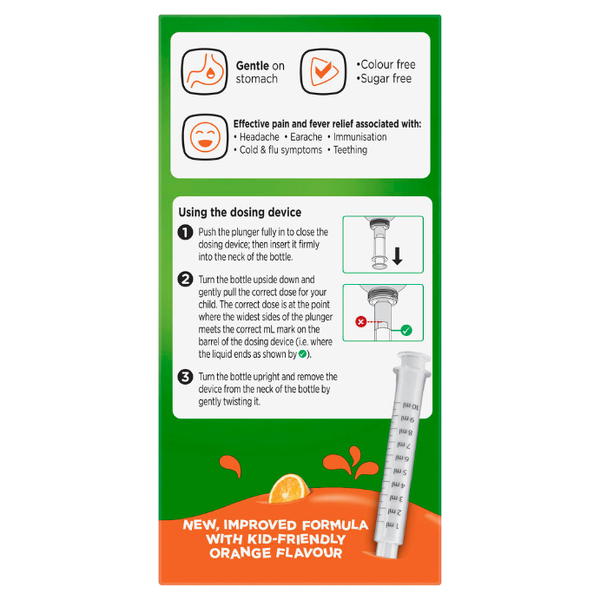 Gentle on stomach

•Colour free
•Sugar free

Effective pain and fever relief associated with:
• Headache • Earache • Immunisation
• Cold & flu symptoms • Teething

Using the dosing device

1 Push the plunger fully in to close the dosing device; then insert it firmly into the neck of the bottle.

2 Turn the bottle upside down and gently pull the correct dose for your child. The correct dose is at the point where the widest sides of the plunger meets the correct mL mark on the barrel of the dosing device (i.e. where the liquid ends as shown by ✓).

3 Turn the bottle upright and remove the device from the neck of the bottle by gently twisting it.

10 ml
9 ml
8 ml
7 ml
6 ml
5 ml
4 ml
3 ml
2 ml
1 ml

NEW, IMPROVED FORMULA WITH KID-FRIENDLY ORANGE FLAVOUR